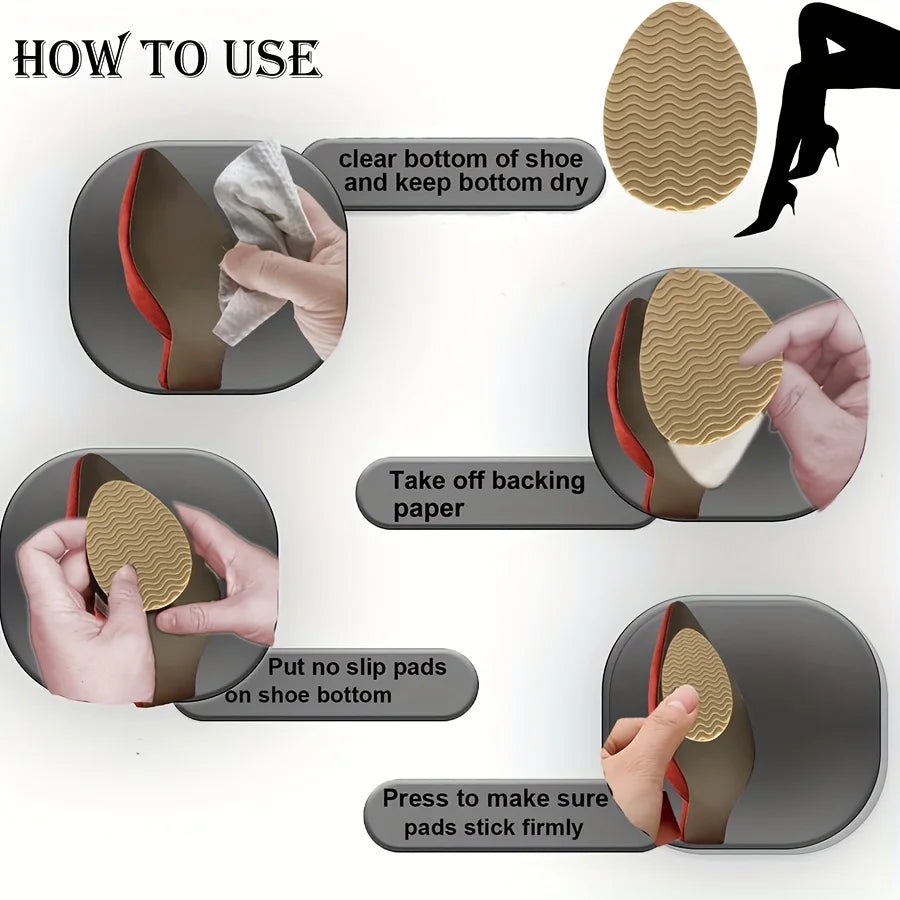 HOW TO USE

clear bottom of shoe and keep bottom dry

Take off backing paper

Put no slip pads on shoe bottom

Press to make sure pads stick firmly