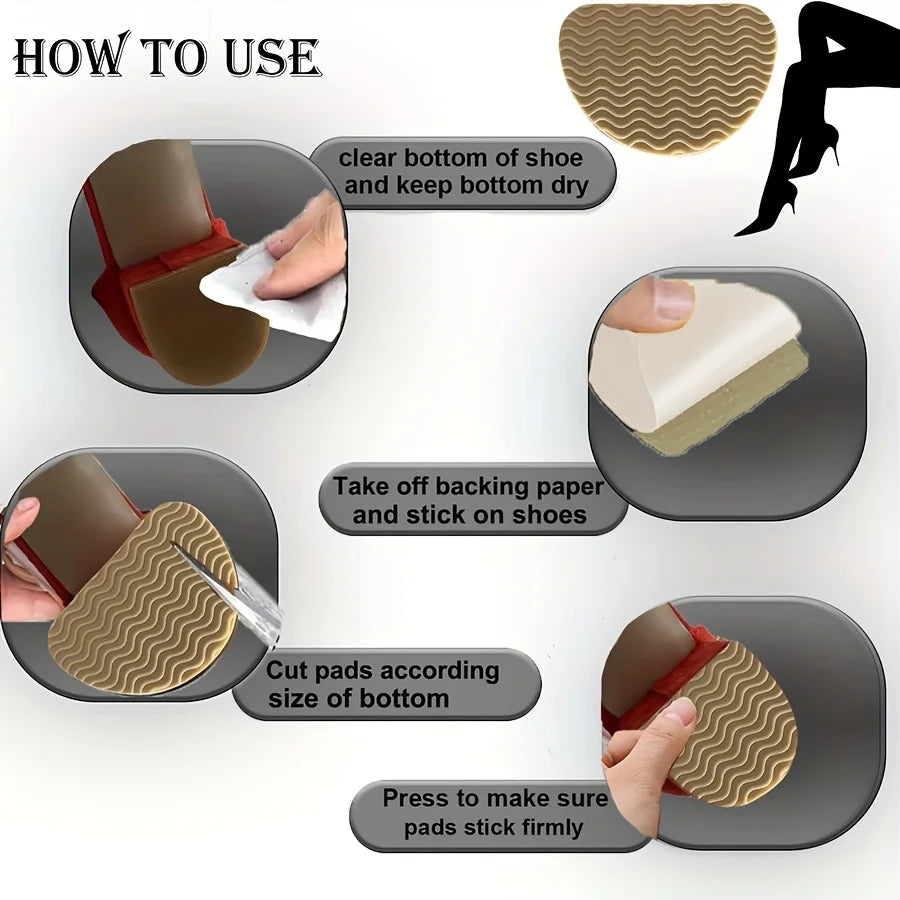 HOW TO USE

clear bottom of shoe and keep bottom dry

Take off backing paper and stick on shoes

Cut pads according size of bottom

Press to make sure pads stick firmly